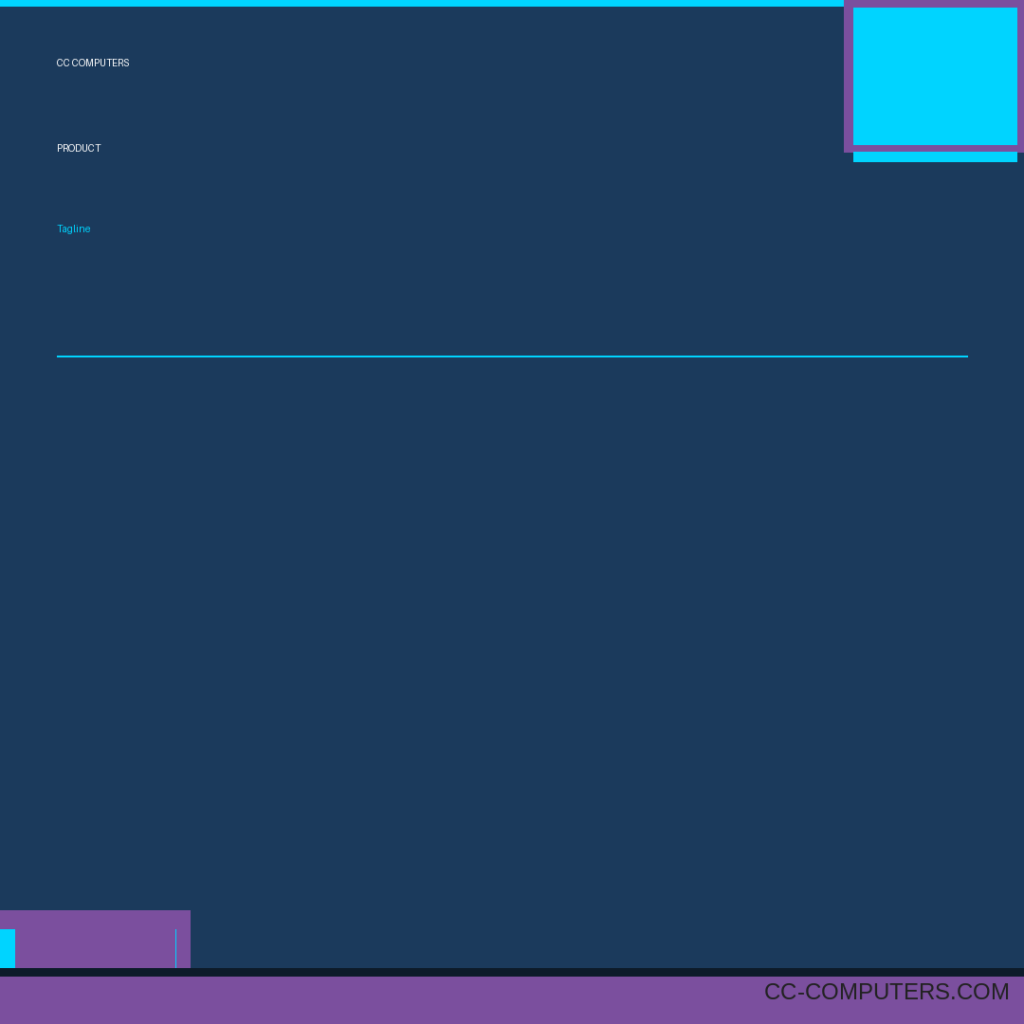 CC COMPUTERS

PRODUCT

Tagline

CC-COMPUTERS.COM